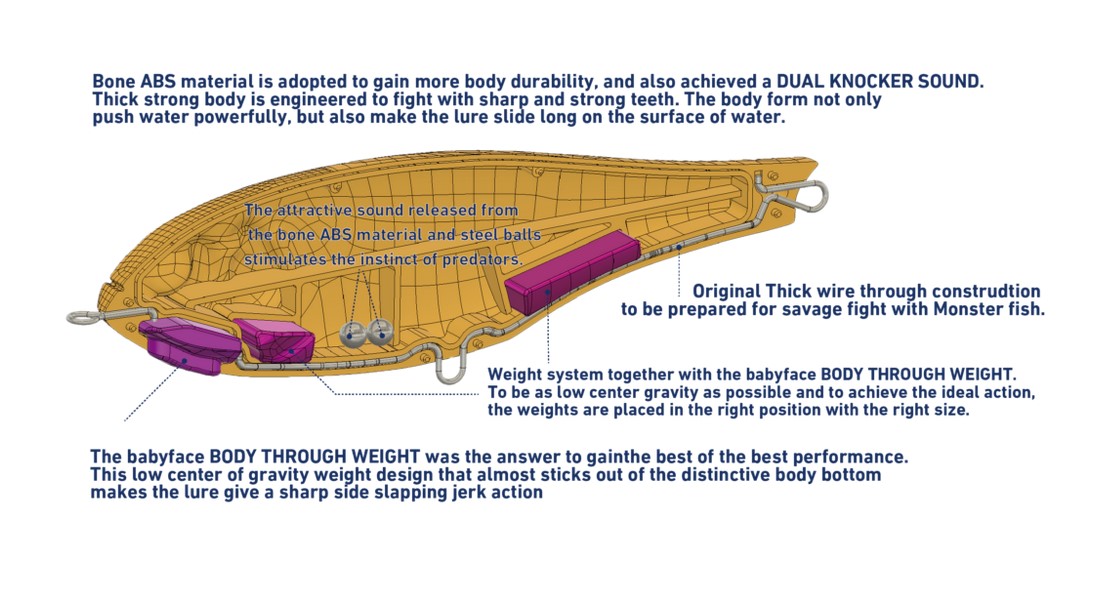 Bone ABS material is adopted to gain more body durability, and also achieved a DUAL KNOCKER SOUND. Thick strong body is engineered to fight with sharp and strong teeth. The body form not only push water powerfully, but also make the lure slide long on the surface of water.

The attractive sound released from the bone ABS material and steel balls stimulates the instinct of predators.

Original Thick wire through construdtion to be prepared for savage fight with Monster fish.

Weight system together with the babyface BODY THROUGH WEIGHT. To be as low center gravity as possible and to achieve the ideal action, the weights are placed in the right position with the right size.

The babyface BODY THROUGH WEIGHT was the answer to gainthe best of the best performance. This low center of gravity weight design that almost sticks out of the distinctive body bottom makes the lure give a sharp side slapping jerk action